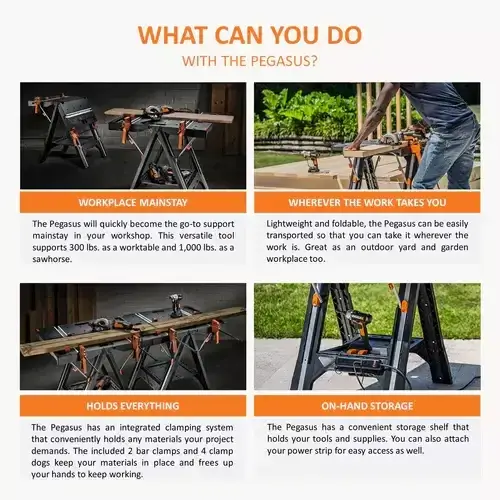 WHAT CAN YOU DO

WITH THE PEGASUS?

WORKPLACE MAINSTAY

The Pegasus will quickly become the go-to support mainstay in your workshop. This versatile tool supports 300 lbs. as a worktable and 1,000 lbs. as a sawhorse.

WHEREVER THE WORK TAKES YOU

Lightweight and foldable, the Pegasus can be easily transported so that you can take it wherever the work is. Great as an outdoor yard and garden workplace too.

HOLDS EVERYTHING

The Pegasus has an integrated clamping system that conveniently holds any materials your project demands. The included 2 bar clamps and 4 clamp dogs keep your materials in place and frees up your hands to keep working.

ON-HAND STORAGE

The Pegasus has a convenient storage shelf that holds your tools and supplies. You can also attach your power strip for easy access as well.